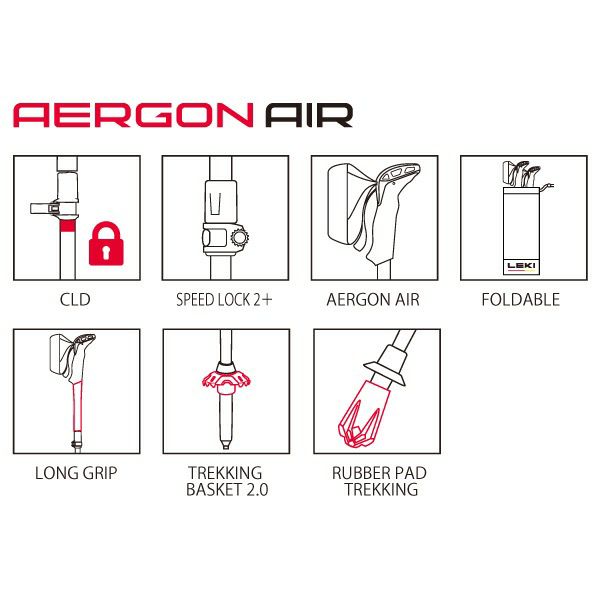 AERGON AIR

CLD

SPEED LOCK 2+

AERGON AIR

LEKI

FOLDABLE

LONG GRIP

TREKKING BASKET 2.0

RUBBER PAD TREKKING