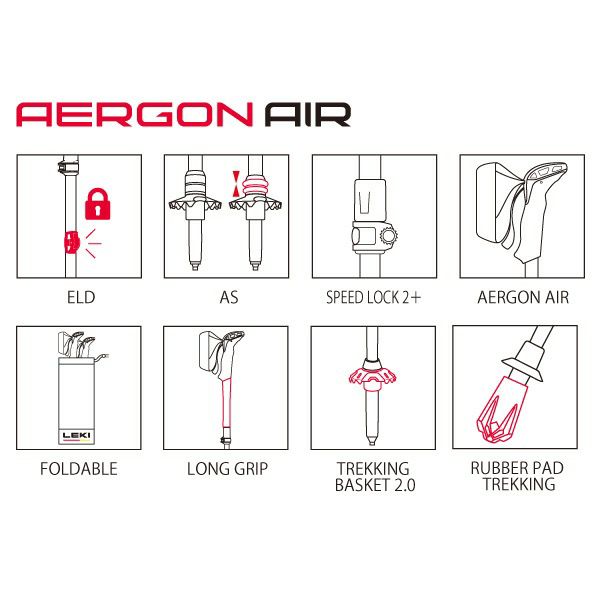 AERGON AIR

ELD

AS

SPEED LOCK 2+

AERGON AIR

LEKI

FOLDABLE

LONG GRIP

TREKKING BASKET 2.0

RUBBER PAD TREKKING