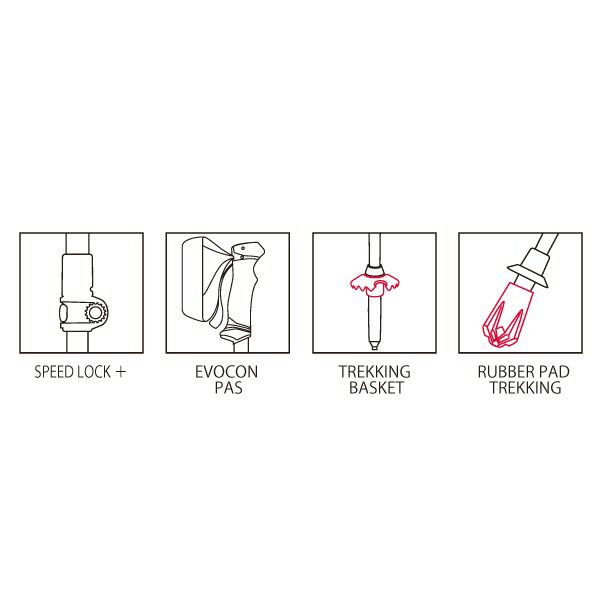 SPEED LOCK +

EVOCON PAS

TREKKING BASKET

RUBBER PAD TREKKING