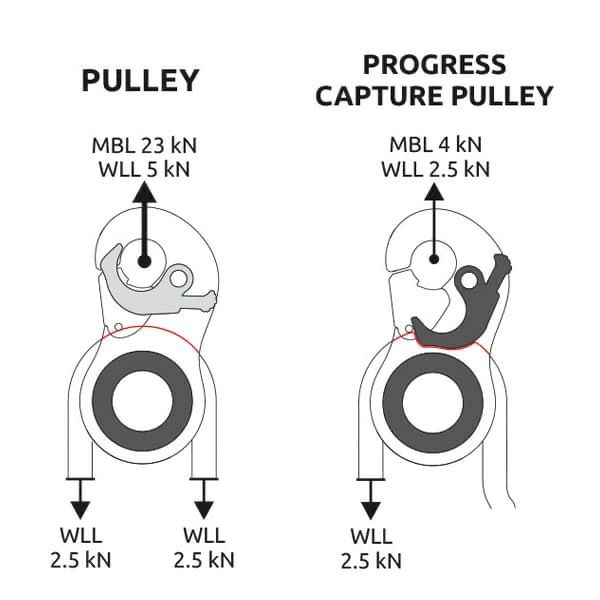 PULLEY

MBL 23 kN
WLL 5 kN

WLL
2.5 kN

WLL
2.5 kN

PROGRESS
CAPTURE PULLEY

MBL 4 kN
WLL 2.5 kN

WLL
2.5 kN