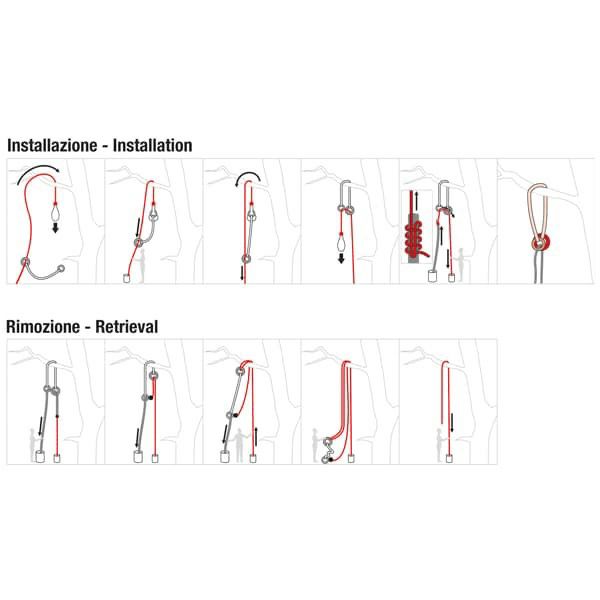 Installazione - Installation

Rimozione - Retrieval